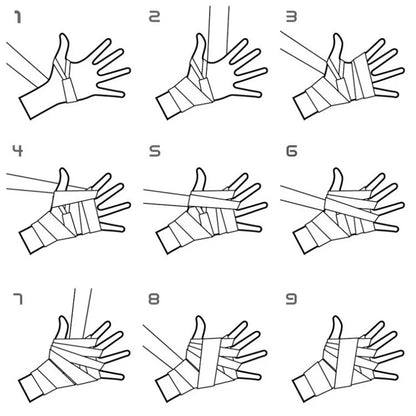 1

2

3

4

5

6

7

8

9